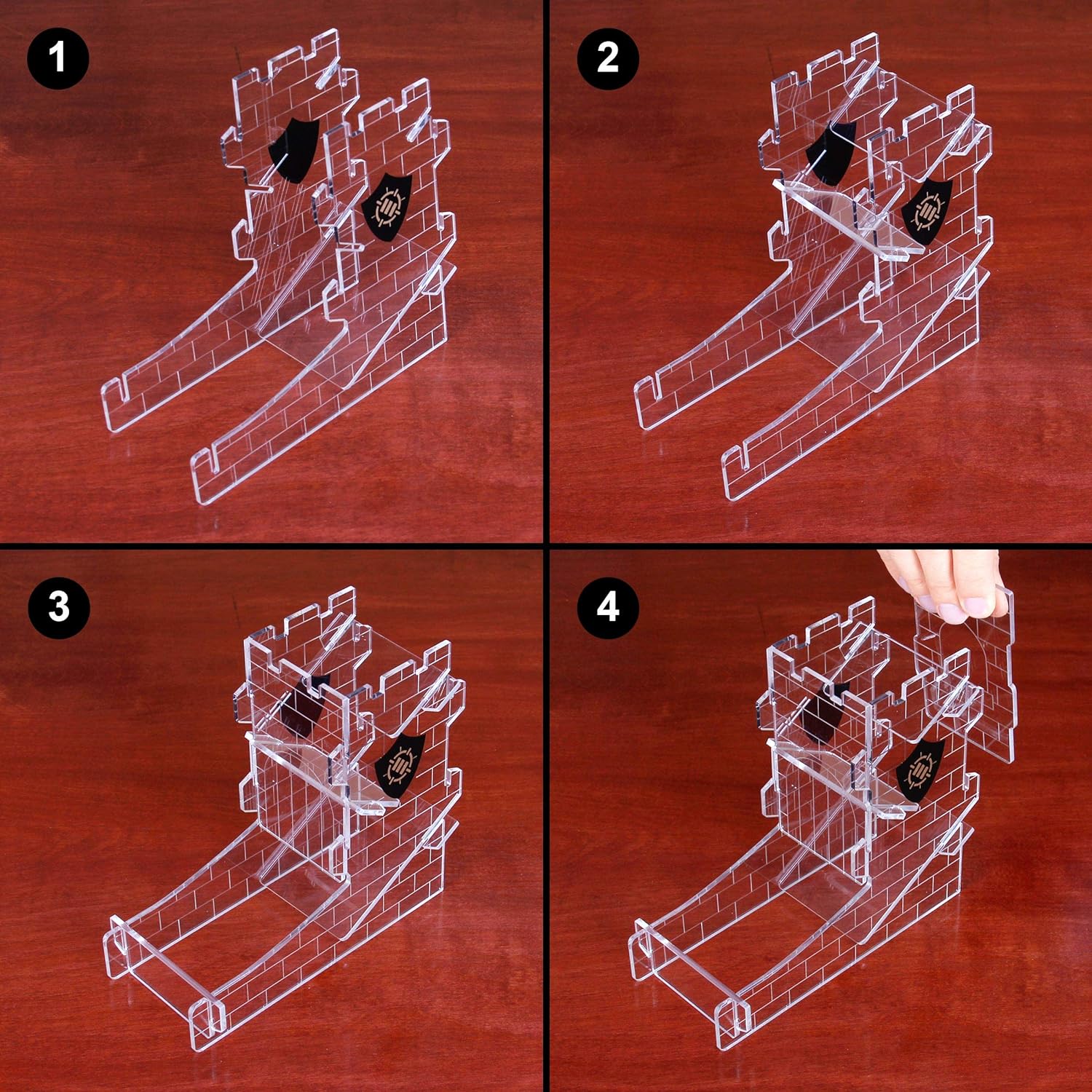 1

2

3

4